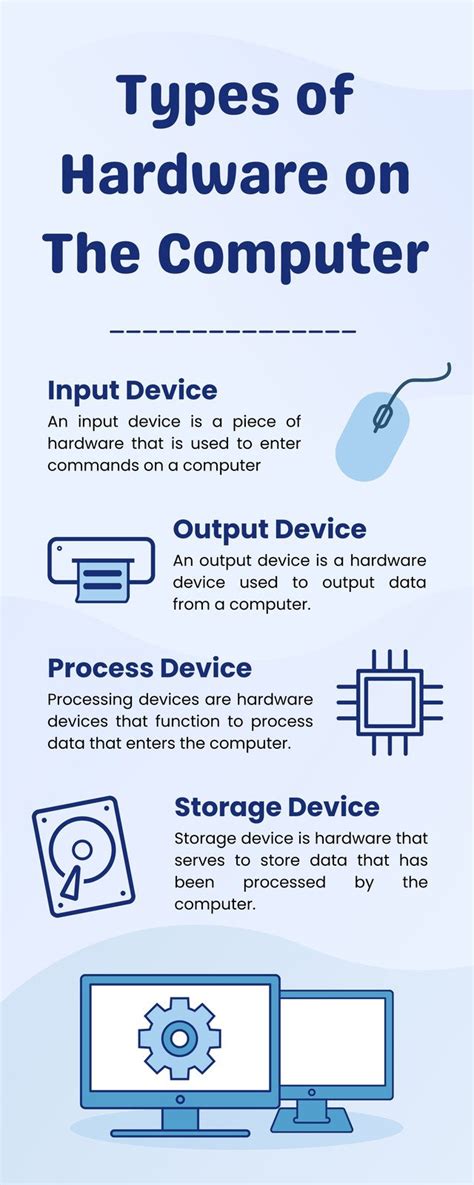 Types of Hardware on The Computer

Input Device
An input device is a piece of hardware that is used to enter commands on a computer

Output Device
An output device is a hardware device used to output data from a computer.

Process Device
Processing devices are hardware devices that function to process data that enters the computer.

Storage Device
Storage device is hardware that serves to store data that has been processed by the computer.