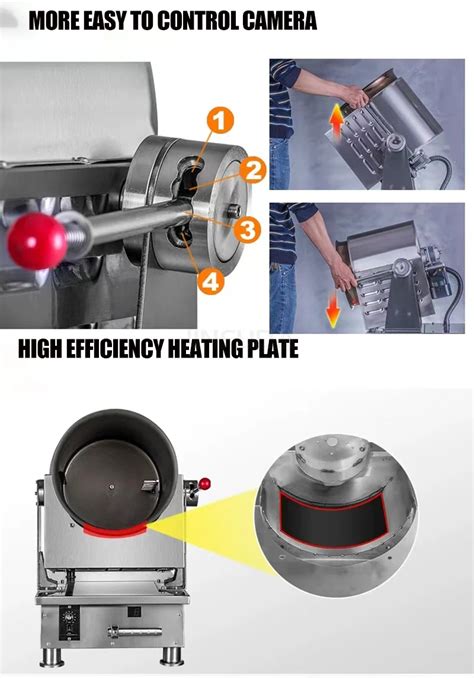 MORE EASY TO CONTROL CAMERA

1
2
3
4

HIGH EFFICIENCY HEATING PLATE