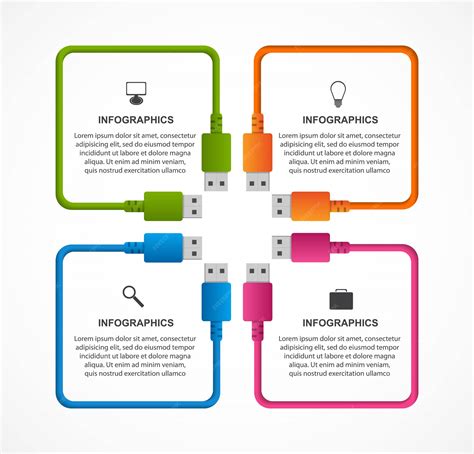 INFOGRAPHICS

Lorem ipsum dolor sit amet, consectetur adipisicing elit, sed do eiusmod tempor incididunt ut labore et dolore magna aliqua. Ut enim ad minim veniam, quis nostrud exercitation ullamco

INFOGRAPHICS

Lorem ipsum dolor sit amet, consectetur adipisicing elit, sed do eiusmod tempor incididunt ut labore et dolore magna aliqua. Ut enim ad minim veniam, quis nostrud exercitation ullamco

INFOGRAPHICS

Lorem ipsum dolor sit amet, consectetur adipisicing elit, sed do eiusmod tempor incididunt ut labore et dolore magna aliqua. Ut enim ad minim veniam, quis nostrud exercitation ullamco

INFOGRAPHICS

Lorem ipsum dolor sit amet, consectetur adipisicing elit, sed do eiusmod tempor incididunt ut labore et dolore magna aliqua. Ut enim ad minim veniam, quis nostrud exercitation ullamco