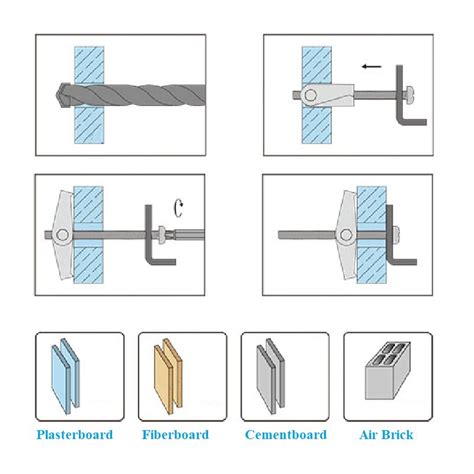 Plasterboard

Fiberboard

Cementboard

Air Brick