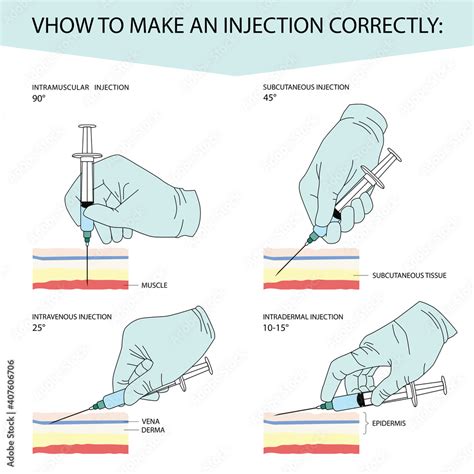 VHOW TO MAKE AN INJECTION CORRECTLY:

INTRAMUSCULAR INJECTION
90°

MUSCLE

SUBCUTANEOUS INJECTION
45°

SUBCUTANEOUS TISSUE

INTRAVENOUS INJECTION
25°

VENA
DERMA

INTRADERMAL INJECTION
10-15°

EPIDERMIS

Adobe Stock | #407606706