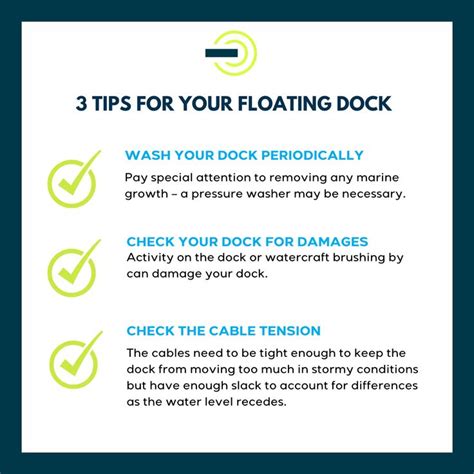 3 TIPS FOR YOUR FLOATING DOCK

WASH YOUR DOCK PERIODICALLY

Pay special attention to removing any marine growth – a pressure washer may be necessary.

CHECK YOUR DOCK FOR DAMAGES

Activity on the dock or watercraft brushing by can damage your dock.

CHECK THE CABLE TENSION

The cables need to be tight enough to keep the dock from moving too much in stormy conditions but have enough slack to account for differences as the water level recedes.