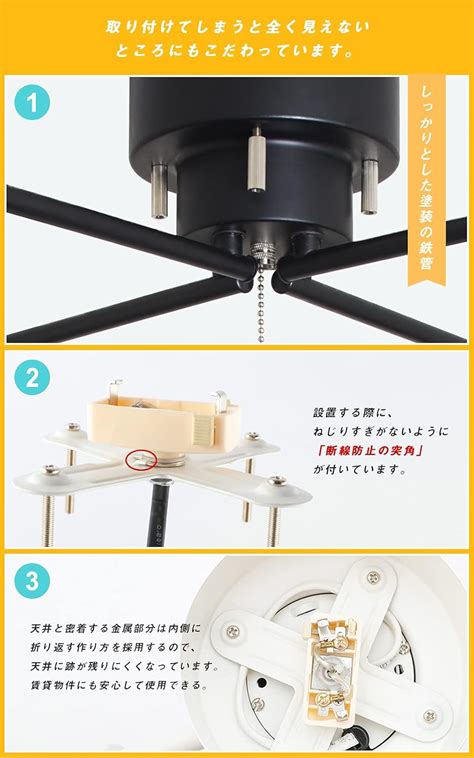 取り付けてしまうと全く見えない
ところにもこだわっています。

1

しっかりとした塗装の鉄管

2

設置する際に、
ねじりすぎがないように
「断線防止の突角」
が付いています。

3

天井と密着する金属部分は内側に
折り返す作り方を採用するので、
天井に跡が残りにくくなっています。
賃貸物件にも安心して使用できる。