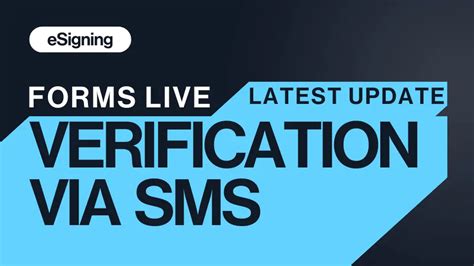 eSigning

FORMS LIVE

LATEST UPDATE

VERIFICATION VIA SMS