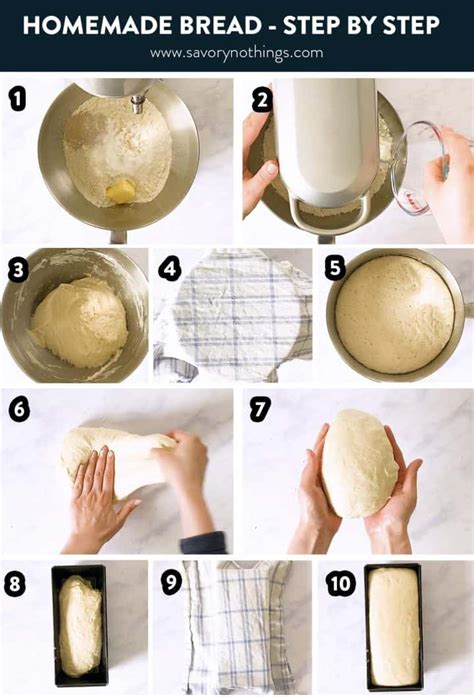 HOMEMADE BREAD - STEP BY STEP
www.savorynothings.com

1
2
3
4
5
6
7
8
9
10