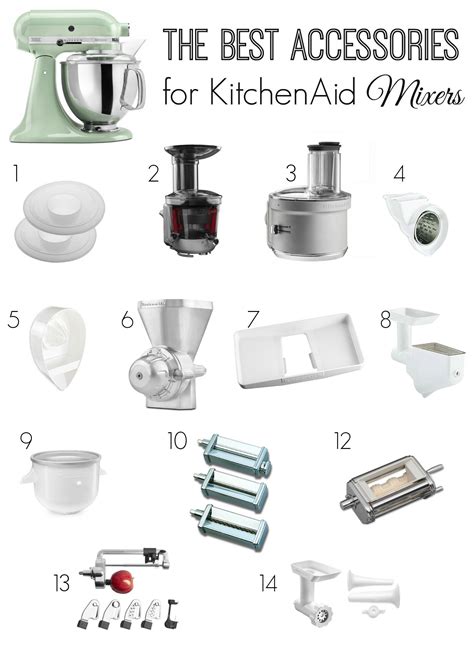 THE BEST ACCESSORIES
for KitchenAid Mixers

1
2
3
4
5
6
7
8
9
10
12
13
14