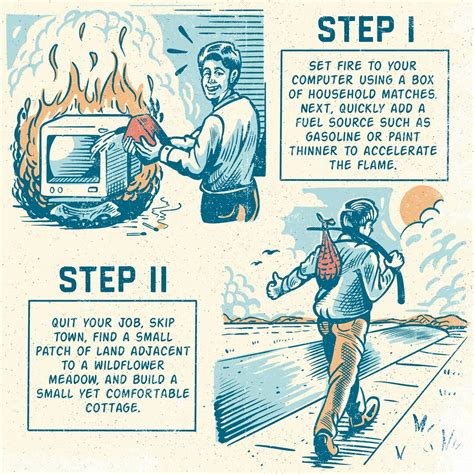 STEP I

SET FIRE TO YOUR COMPUTER USING A BOX OF HOUSEHOLD MATCHES. NEXT, QUICKLY ADD A FUEL SOURCE SUCH AS GASOLINE OR PAINT THINNER TO ACCELERATE THE FLAME.

STEP II

QUIT YOUR JOB, SKIP TOWN, FIND A SMALL PATCH OF LAND ADJACENT TO A WILDFLOWER MEADOW, AND BUILD A SMALL YET COMFORTABLE COTTAGE.