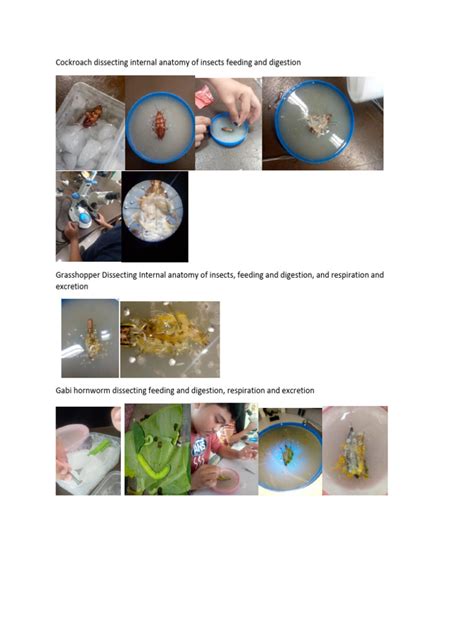 Cockroach dissecting internal anatomy of insects feeding and digestion

Grasshopper Dissecting Internal anatomy of insects, feeding and digestion, and respiration and excretion

Gabi hornworm dissecting feeding and digestion, respiration and excretion