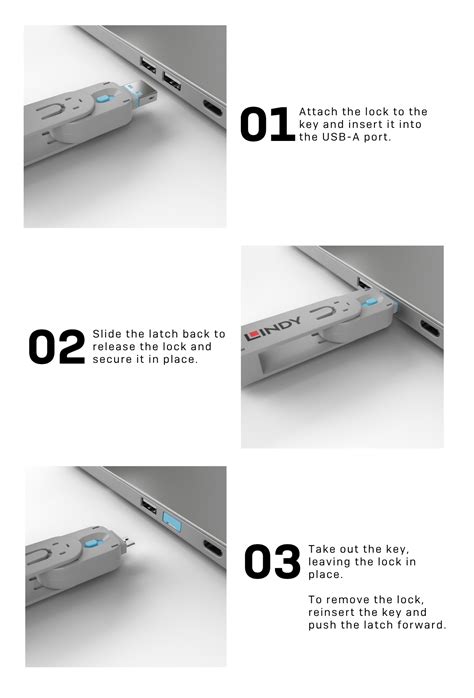 01 Attach the lock to the key and insert it into the USB-A port.

02 Slide the latch back to release the lock and secure it in place.

LINDY

03 Take out the key, leaving the lock in place.

To remove the lock, reinsert the key and push the latch forward.