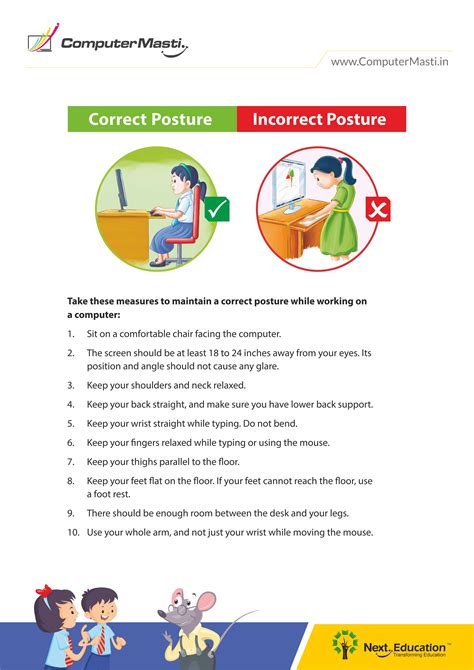 ComputerMasti.

www.ComputerMasti.in

Correct Posture

Incorrect Posture

Take these measures to maintain a correct posture while working on a computer:

1. Sit on a comfortable chair facing the computer.
2. The screen should be at least 18 to 24 inches away from your eyes. Its position and angle should not cause any glare.
3. Keep your shoulders and neck relaxed.
4. Keep your back straight, and make sure you have lower back support.
5. Keep your wrist straight while typing. Do not bend.
6. Keep your fingers relaxed while typing or using the mouse.
7. Keep your thighs parallel to the floor.
8. Keep your feet flat on the floor. If your feet cannot reach the floor, use a foot rest.
9. There should be enough room between the desk and your legs.
10. Use your whole arm, and not just your wrist while moving the mouse.

Next Education™
Transforming Education