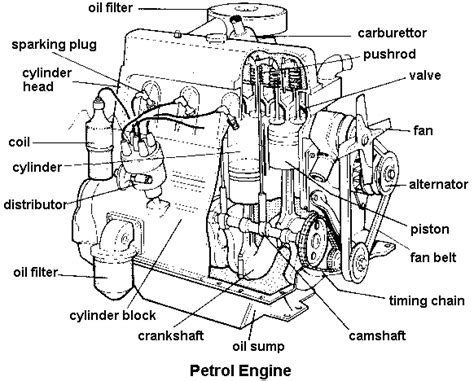 oil filter
carburettor
sparking plug
pushrod
cylinder head
valve
fan
coil
cylinder
alternator
distributor
piston
fan belt
oil filter
timing chain
cylinder block
crankshaft
camshaft
oil sump
Petrol Engine