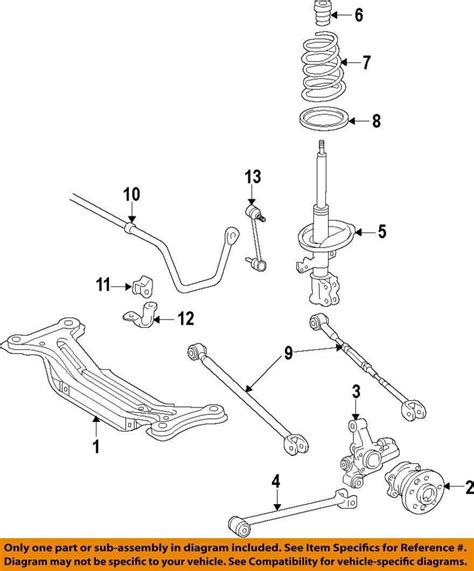 6
7
8
13
10
5
11
12
9
3
1
4
2

Only one part or sub-assembly in diagram included. See Item Specifics for Reference #. Diagram may not be specific to your vehicle. See Compatibility for vehicle-specific diagrams.