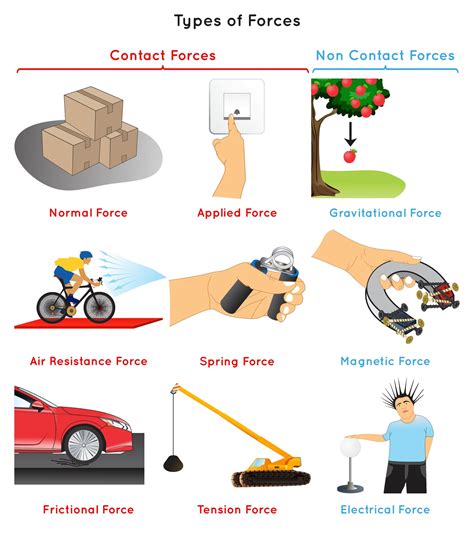 Types of Forces

Contact Forces

Non Contact Forces

Normal Force

Applied Force

Gravitational Force

Air Resistance Force

Spring Force

Magnetic Force

Frictional Force

Tension Force

Electrical Force