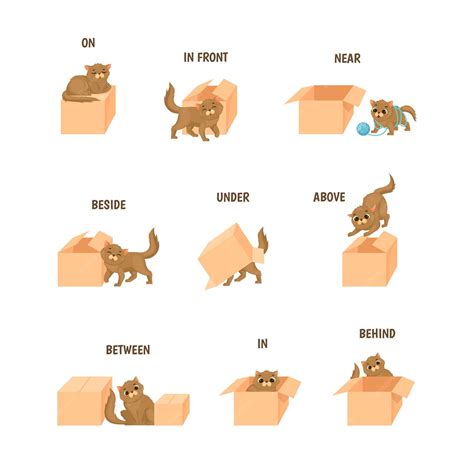 ON

IN FRONT

NEAR

BESIDE

UNDER

ABOVE

BETWEEN

IN

BEHIND