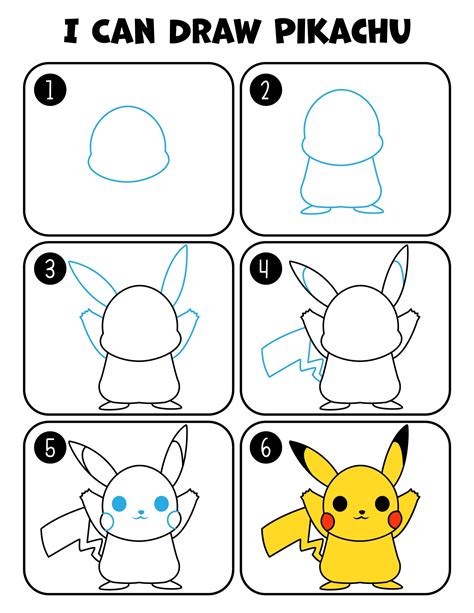 I CAN DRAW PIKACHU

1

2

3

4

5

6