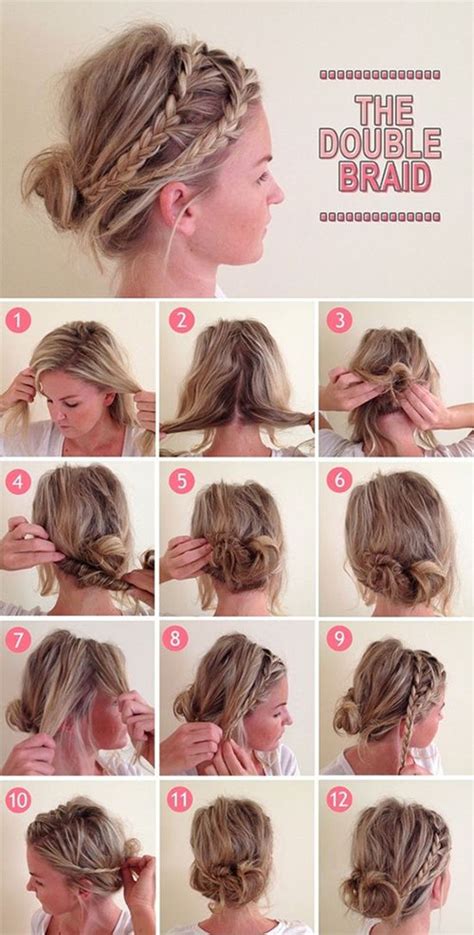 THE DOUBLE BRAID

1

2

3

4

5

6

7

8

9

10

11

12