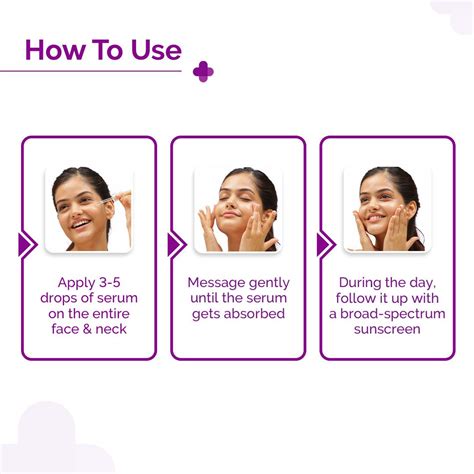 How To Use

Apply 3-5 drops of serum on the entire face & neck

Message gently until the serum gets absorbed

During the day, follow it up with a broad-spectrum sunscreen