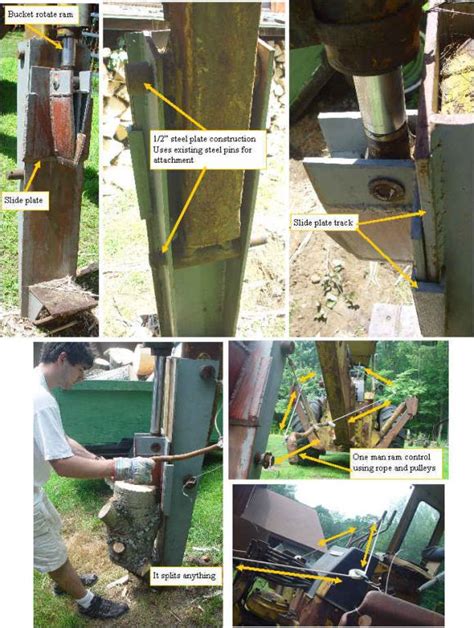 Bucket rotate ram

Slide plate

1/2" steel plate construction
Uses existing steel pins for attachment

Slide plate track

One man ram control using rope and pulleys

It splits anything