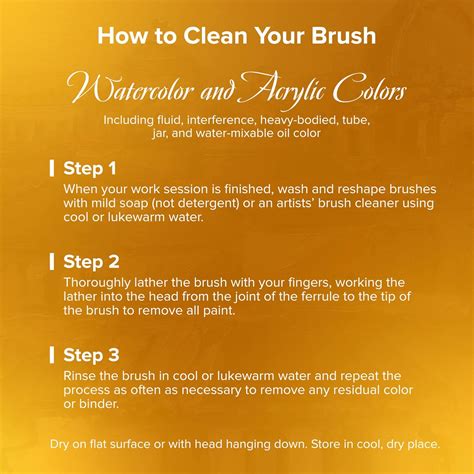 How to Clean Your Brush

Watercolor and Acrylic Colors

Including fluid, interference, heavy-bodied, tube, jar, and water-mixable oil color

Step 1
When your work session is finished, wash and reshape brushes with mild soap (not detergent) or an artists' brush cleaner using cool or lukewarm water.

Step 2
Thoroughly lather the brush with your fingers, working the lather into the head from the joint of the ferrule to the tip of the brush to remove all paint.

Step 3
Rinse the brush in cool or lukewarm water and repeat the process as often as necessary to remove any residual color or binder.

Dry on flat surface or with head hanging down. Store in cool, dry place.