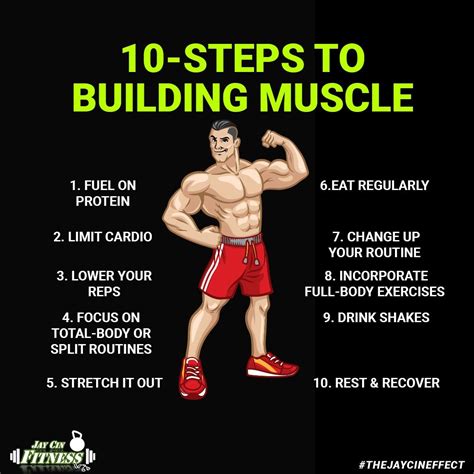 10-STEPS TO BUILDING MUSCLE

1. FUEL ON PROTEIN

2. LIMIT CARDIO

3. LOWER YOUR REPS

4. FOCUS ON TOTAL-BODY OR SPLIT ROUTINES

5. STRETCH IT OUT

6.EAT REGULARLY

7. CHANGE UP YOUR ROUTINE

8. INCORPORATE FULL-BODY EXERCISES

9. DRINK SHAKES

10. REST & RECOVER

JAY CIN FITNESS

#THEJAYCINEFFECT