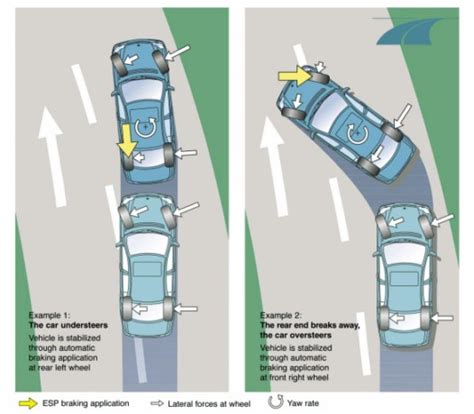 Example 1:
The car understeers
Vehicle is stabilized through automatic braking application at rear left wheel

Example 2:
The rear end breaks away, the car oversteers
Vehicle is stabilized through automatic braking application at front right wheel

ESP braking application
Lateral forces at wheel
Yaw rate