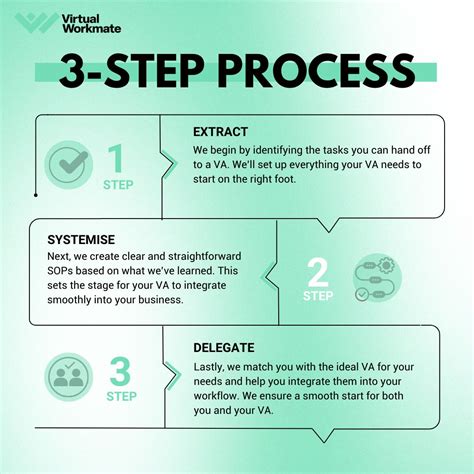 Virtual Workmate

3-STEP PROCESS

1
STEP

EXTRACT
We begin by identifying the tasks you can hand off to a VA. We'll set up everything your VA needs to start on the right foot.

SYSTEMISE
Next, we create clear and straightforward SOPs based on what we've learned. This sets the stage for your VA to integrate smoothly into your business.

2
STEP

3
STEP

DELEGATE
Lastly, we match you with the ideal VA for your needs and help you integrate them into your workflow. We ensure a smooth start for both you and your VA.