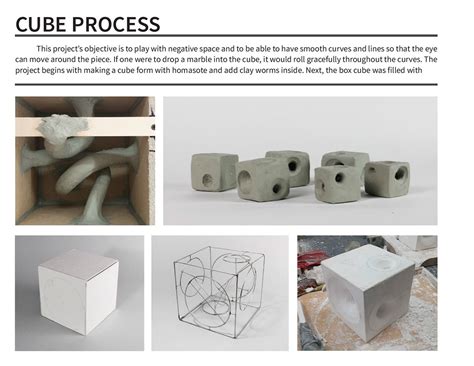 CUBE PROCESS

This project's objective is to play with negative space and to be able to have smooth curves and lines so that the eye can move around the piece. If one were to drop a marble into the cube, it would roll gracefully throughout the curves. The project begins with making a cube form with homasote and add clay worms inside. Next, the box cube was filled with