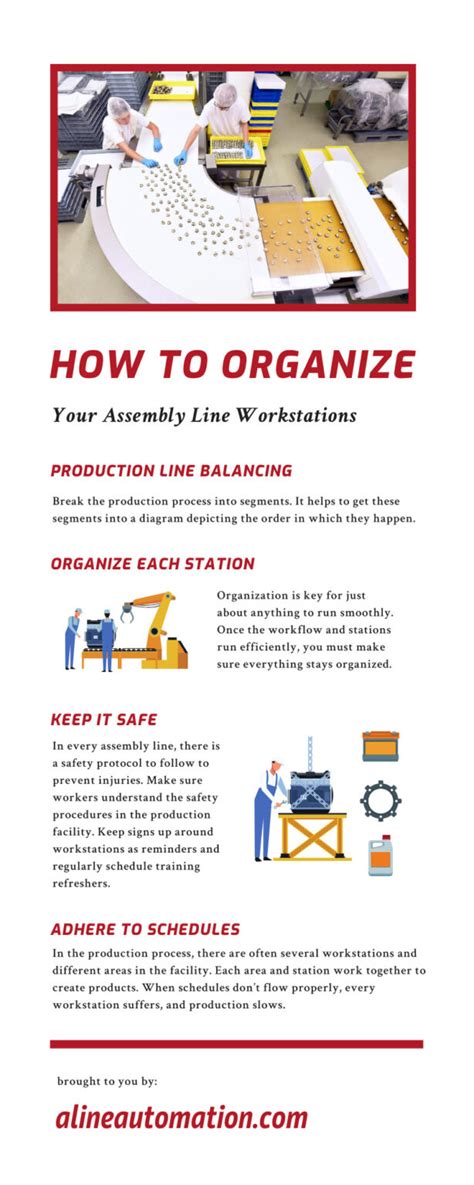 HOW TO ORGANIZE

Your Assembly Line Workstations

PRODUCTION LINE BALANCING

Break the production process into segments. It helps to get these segments into a diagram depicting the order in which they happen.

ORGANIZE EACH STATION

Organization is key for just about anything to run smoothly. Once the workflow and stations run efficiently, you must make sure everything stays organized.

KEEP IT SAFE

In every assembly line, there is a safety protocol to follow to prevent injuries. Make sure workers understand the safety procedures in the production facility. Keep signs up around workstations as reminders and regularly schedule training refreshers.

ADHERE TO SCHEDULES

In the production process, there are often several workstations and different areas in the facility. Each area and station work together to create products. When schedules don't flow properly, every workstation suffers, and production slows.

brought to you by:

alineautomation.com