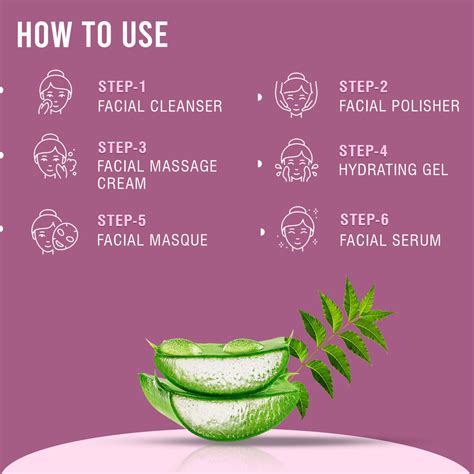 HOW TO USE

STEP-1
FACIAL CLEANSER

STEP-2
FACIAL POLISHER

STEP-3
FACIAL MASSAGE CREAM

STEP-4
HYDRATING GEL

STEP-5
FACIAL MASQUE

STEP-6
FACIAL SERUM