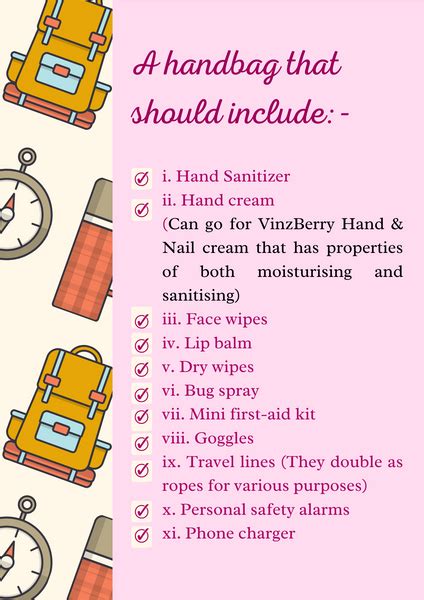 A handbag that should include: -

i. Hand Sanitizer
ii. Hand cream
(Can go for VinzBerry Hand & Nail cream that has properties of both moisturising and sanitising)
iii. Face wipes
iv. Lip balm
v. Dry wipes
vi. Bug spray
vii. Mini first-aid kit
viii. Goggles
ix. Travel lines (They double as ropes for various purposes)
x. Personal safety alarms
xi. Phone charger