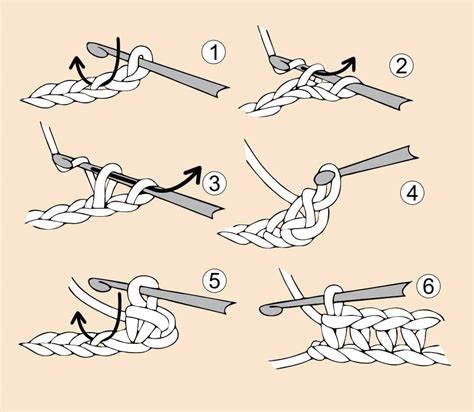 1
2
3
4
5
6