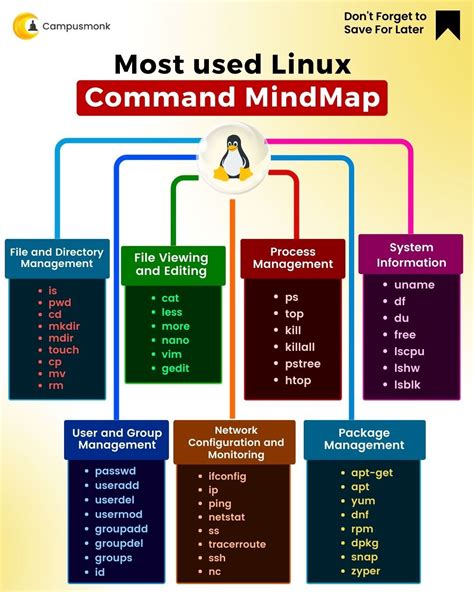 Campusmonk

Don't Forget to Save For Later

Most used Linux Command MindMap

File and Directory Management
- is
- pwd
- cd
- mkdir
- mdir
- touch
- cp
- mv
- rm

File Viewing and Editing
- cat
- less
- more
- nano
- vim
- gedit

Process Management
- ps
- top
- kill
- killall
- pstree
- htop

System Information
- uname
- df
- du
- free
- lscpu
- lshw
- lsblk

User and Group Management
- passwd
- useradd
- userdel
- usermod
- groupadd
- groupdel
- groups
- id

Network Configuration and Monitoring
- ifconfig
- ip
- ping
- netstat
- ss
- tracerroute
- ssh
- nc

Package Management
- apt-get
- apt
- yum
- dnf
- rpm
- dpkg
- snap
- zyper