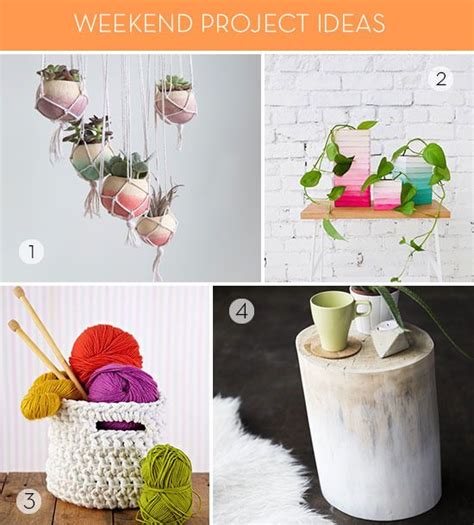 WEEKEND PROJECT IDEAS

1

2

3

4