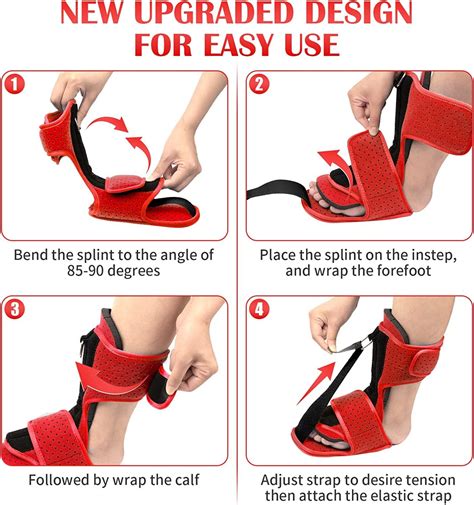 NEW UPGRADED DESIGN FOR EASY USE

1

Bend the splint to the angle of 85-90 degrees

2

Place the splint on the instep, and wrap the forefoot

3

Followed by wrap the calf

4

Adjust strap to desire tension then attach the elastic strap