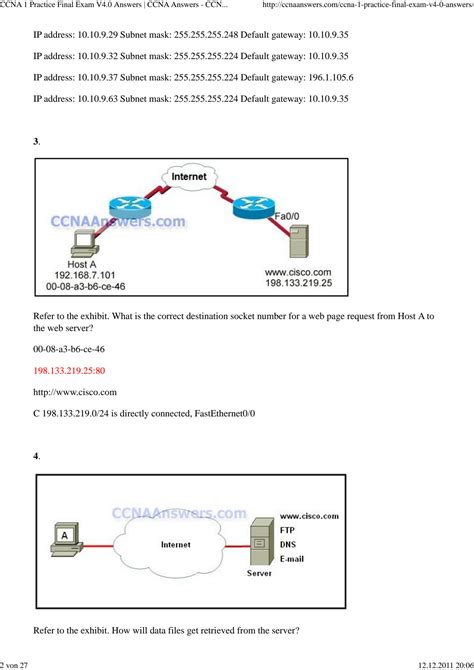 CCNA 1 Practice Final Exam V4.0 Answers | CCNA Answers - CCN...    http://ccnaanswers.com/ccna-1-practice-final-exam-v4-0-answers

IP address: 10.10.9.29 Subnet mask: 255.255.255.248 Default gateway: 10.10.9.35

IP address: 10.10.9.32 Subnet mask: 255.255.255.224 Default gateway: 10.10.9.35

IP address: 10.10.9.37 Subnet mask: 255.255.255.224 Default gateway: 196.1.105.6

IP address: 10.10.9.63 Subnet mask: 255.255.255.224 Default gateway: 10.10.9.35

3.

Internet

CCNAAnswers.com

Fa0/0

Host A
192.168.7.101
00-08-a3-b6-ce-46

www.cisco.com
198.133.219.25

Refer to the exhibit. What is the correct destination socket number for a web page request from Host A to the web server?

00-08-a3-b6-ce-46

198.133.219.25:80

http://www.cisco.com

C 198.133.219.0/24 is directly connected, FastEthernet0/0

4.

CCNAAnswers.com

A

Internet

www.cisco.com
FTP
DNS
E-mail

Server

Refer to the exhibit. How will data files get retrieved from the server?

2 von 27    12.12.2011 20:06