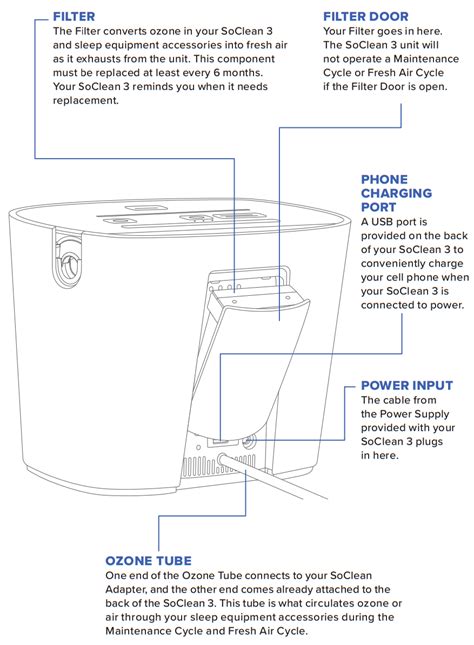 FILTER
The Filter converts ozone in your SoClean 3 and sleep equipment accessories into fresh air as it exhausts from the unit. This component must be replaced at least every 6 months. Your SoClean 3 reminds you when it needs replacement.

FILTER DOOR
Your Filter goes in here. The SoClean 3 unit will not operate a Maintenance Cycle or Fresh Air Cycle if the Filter Door is open.

PHONE CHARGING PORT
A USB port is provided on the back of your SoClean 3 to conveniently charge your cell phone when your SoClean 3 is connected to power.

POWER INPUT
The cable from the Power Supply provided with your SoClean 3 plugs in here.

OZONE TUBE
One end of the Ozone Tube connects to your SoClean Adapter, and the other end comes already attached to the back of the SoClean 3. This tube is what circulates ozone or air through your sleep equipment accessories during the Maintenance Cycle and Fresh Air Cycle.