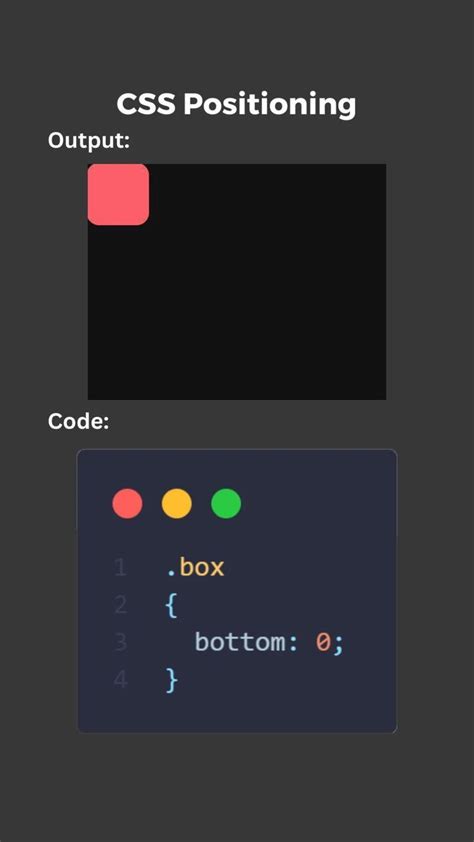 CSS Positioning

Output:

Code:

1 .box
2 {
3 bottom: 0;
4 }