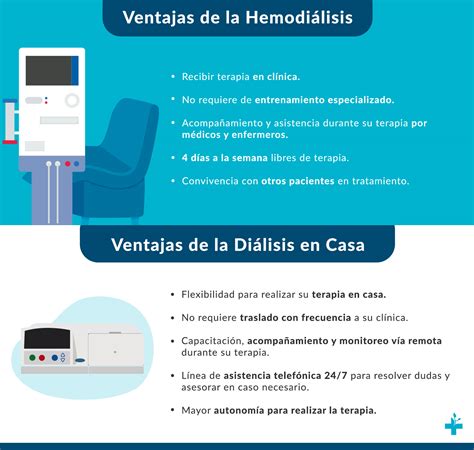 Ventajas de la Hemodiálisis

• Recibir terapia en clínica.

• No requiere de entrenamiento especializado.

• Acompañamiento y asistencia durante su terapia por médicos y enfermeros.

• 4 días a la semana libres de terapia.

• Convivencia con otros pacientes en tratamiento.

Ventajas de la Diálisis en Casa

• Flexibilidad para realizar su terapia en casa.

• No requiere traslado con frecuencia a su clínica.

• Capacitación, acompañamiento y monitoreo vía remota durante su terapia.

• Línea de asistencia telefónica 24/7 para resolver dudas y asesorar en caso necesario.

• Mayor autonomía para realizar la terapia.