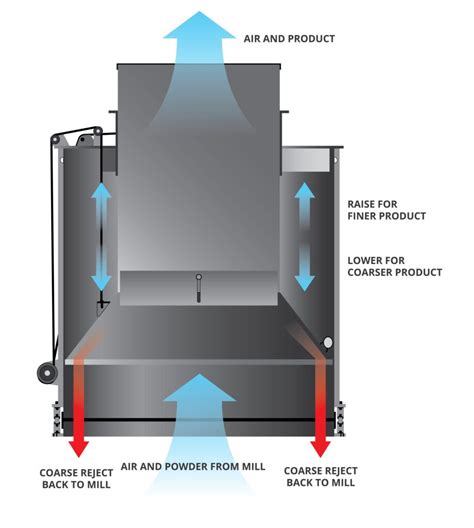 AIR AND PRODUCT

RAISE FOR FINER PRODUCT

LOWER FOR COARSER PRODUCT

COARSE REJECT BACK TO MILL

AIR AND POWDER FROM MILL

COARSE REJECT BACK TO MILL