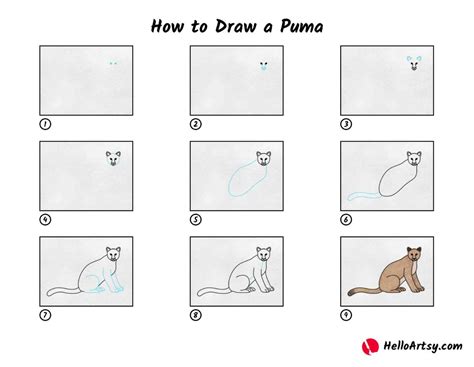 How to Draw a Puma

1

2

3

4

5

6

7

8

9

HelloArtsy.com