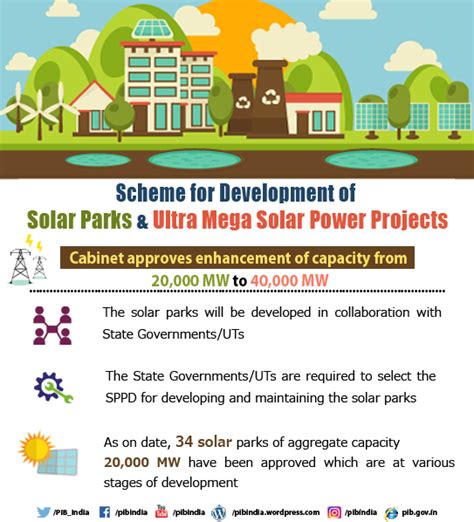 Scheme for Development of
Solar Parks & Ultra Mega Solar Power Projects

Cabinet approves enhancement of capacity from
20,000 MW to 40,000 MW

The solar parks will be developed in collaboration with State Governments/UTs

The State Governments/UTs are required to select the SPPD for developing and maintaining the solar parks

As on date, 34 solar parks of aggregate capacity 20,000 MW have been approved which are at various stages of development

/PIB_India /pibindia /pibindia /pibindia.wordpress.com /pibindia pib.gov.in