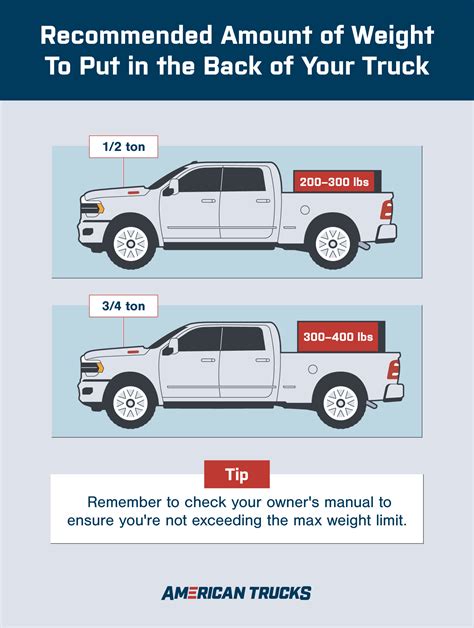 Recommended Amount of Weight To Put in the Back of Your Truck

1/2 ton

200–300 lbs

3/4 ton

300–400 lbs

Tip

Remember to check your owner's manual to ensure you're not exceeding the max weight limit.

AMERICAN TRUCKS