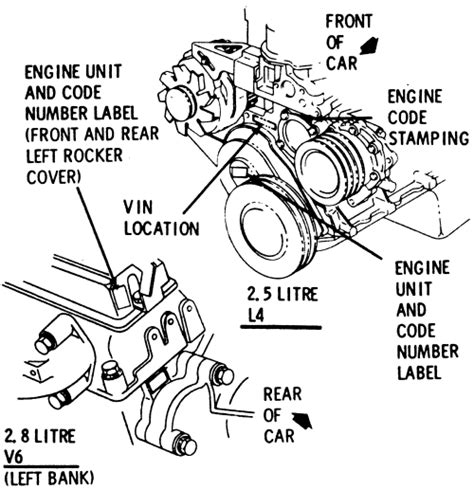 FRONT OF CAR

ENGINE UNIT AND CODE NUMBER LABEL (FRONT AND REAR LEFT ROCKER COVER)

ENGINE CODE STAMPING

VIN LOCATION

ENGINE UNIT AND CODE NUMBER LABEL

2.5 LITRE L4

REAR OF CAR

2.8 LITRE V6 (LEFT BANK)