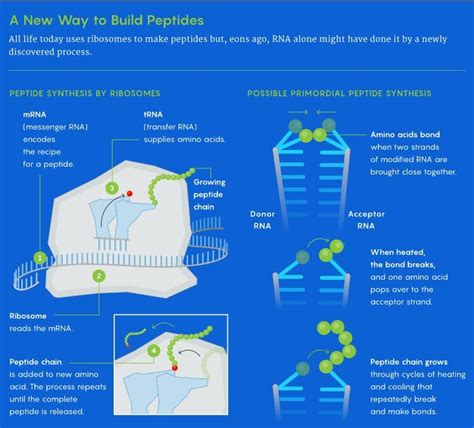 A New Way to Build Peptides

All life today uses ribosomes to make peptides but, eons ago, RNA alone might have done it by a newly discovered process.

PEPTIDE SYNTHESIS BY RIBOSOMES

mRNA (messenger RNA) encodes the recipe for a peptide.

tRNA (transfer RNA) supplies amino acids.

3

Growing peptide chain

1

2

Ribosome reads the mRNA.

4

Peptide chain is added to new amino acid. The process repeats until the complete peptide is released.

POSSIBLE PRIMORDIAL PEPTIDE SYNTHESIS

Amino acids bond when two strands of modified RNA are brought close together.

Donor RNA

Acceptor RNA

When heated, the bond breaks, and one amino acid pops over to the acceptor strand.

Peptide chain grows through cycles of heating and cooling that repeatedly break and make bonds.