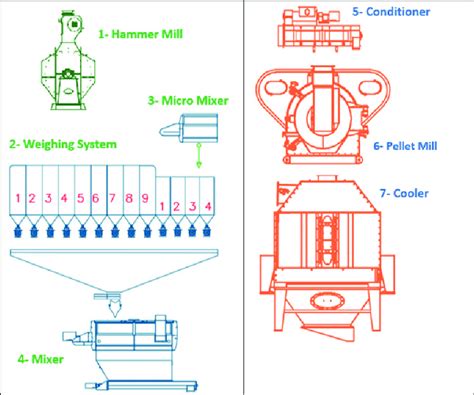 1- Hammer Mill

3- Micro Mixer

2- Weighing System

1 2 3 4 5 6 7 8 9 1 2 3 4

4- Mixer

5- Conditioner

6- Pellet Mill

7- Cooler