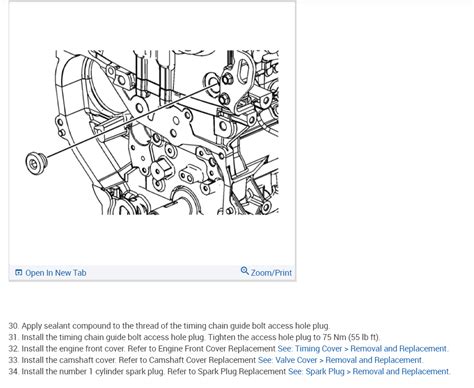 Open In New Tab

Zoom/Print

30. Apply sealant compound to the thread of the timing chain guide bolt access hole plug.
31. Install the timing chain guide bolt access hole plug. Tighten the access hole plug to 75 Nm (55 lb ft).
32. Install the engine front cover. Refer to Engine Front Cover Replacement See: Timing Cover > Removal and Replacement.
33. Install the camshaft cover. Refer to Camshaft Cover Replacement See: Valve Cover > Removal and Replacement.
34. Install the number 1 cylinder spark plug. Refer to Spark Plug Replacement See: Spark Plug > Removal and Replacement.