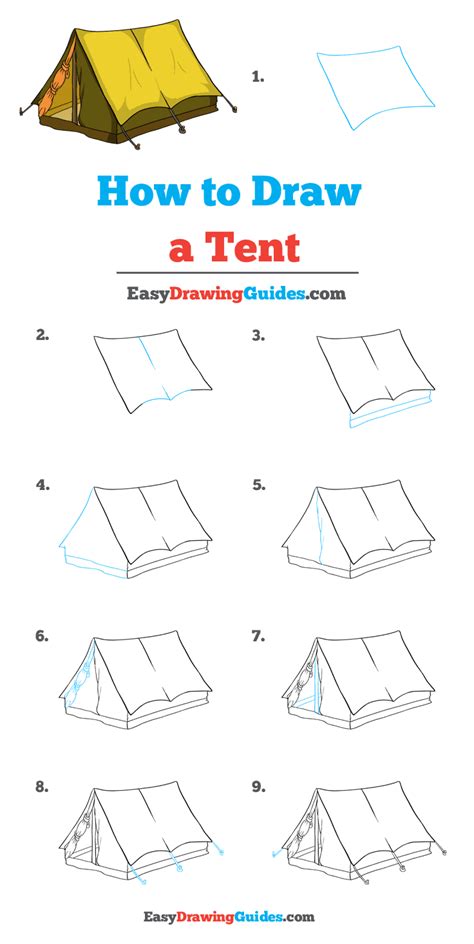 1.

How to Draw
a Tent

EasyDrawingGuides.com

2.

3.

4.

5.

6.

7.

8.

9.

EasyDrawingGuides.com