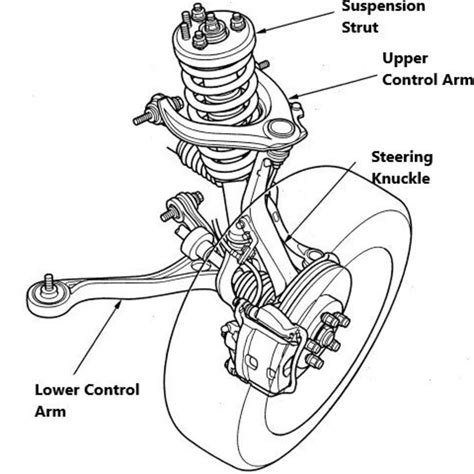 Suspension Strut

Upper Control Arm

Steering Knuckle

Lower Control Arm