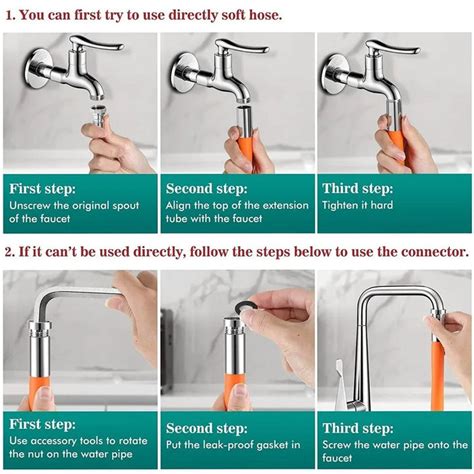 1. You can first try to use directly soft hose.

First step:
Unscrew the original spout of the faucet

Second step:
Align the top of the extension tube with the faucet

Third step:
Tighten it hard

2. If it can't be used directly, follow the steps below to use the connector.

First step:
Use accessory tools to rotate the nut on the water pipe

Second step:
Put the leak-proof gasket in

Third step:
Screw the water pipe onto the faucet