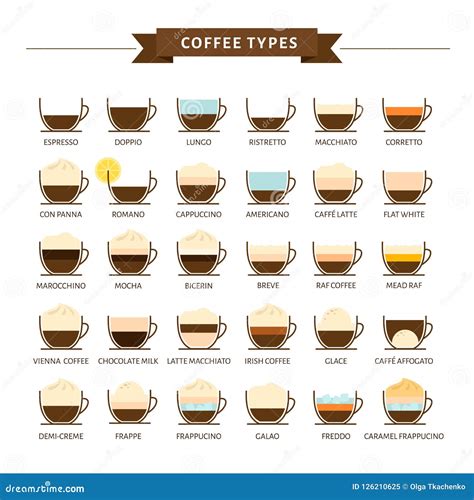 COFFEE TYPES

ESPRESSO
DOPPIO
LUNGO
RISTRETTO
MACCHIATO
CORRETTO

CON PANNA
ROMANO
CAPPUCCINO
AMERICANO
CAFFÉ LATTE
FLAT WHITE

MAROCCHINO
MOCHA
BICERIN
BREVE
RAF COFFEE
MEAD RAF

VIENNA COFFEE
CHOCOLATE MILK
LATTE MACCHIATO
IRISH COFFEE
GLACE
CAFFÉ AFFOGATO

DEMI-CREME
FRAPPE
FRAPPUCINO
GALAO
FREDDO
CARAMEL FRAPPUCINO

dreamstime.com
ID 126210625 © Olga Tkachenko